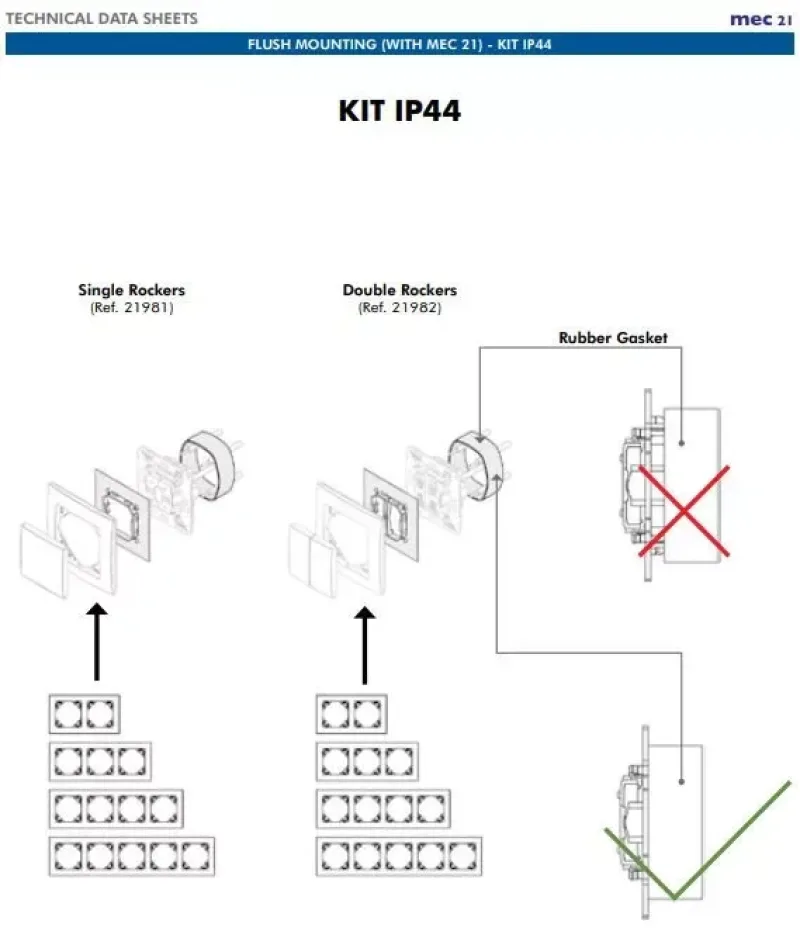 TECHNICAL DATA SHEETS

mec 21

FLUSH MOUNTING (WITH MEC 21) - KIT IP44

KIT IP44

Single Rockers
(Ref. 21981)

Double Rockers
(Ref. 21982)

Rubber Gasket